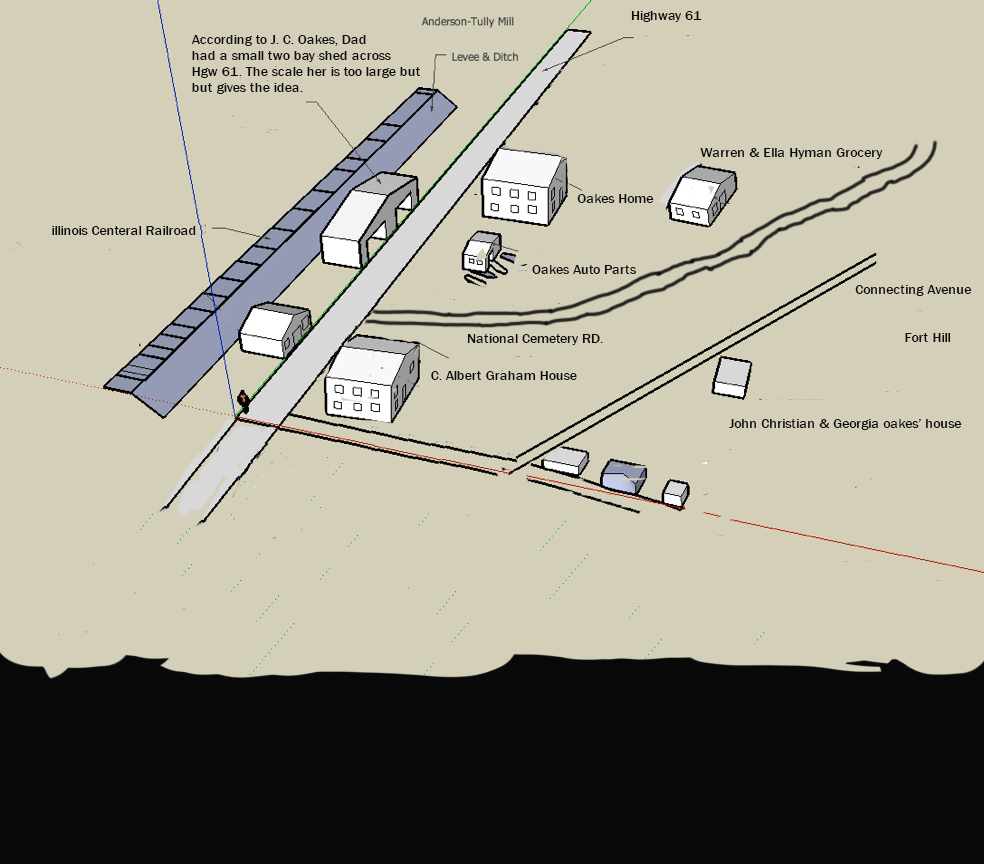 Anderson-Tully Mill

Highway 61

According to J. C. Oakes, Dad had a small two bay shed across Hgw 61. The scale her is too large but but gives the idea.

Levee & Ditch

Warren & Ella Hyman Grocery

Oakes Home

illinois Centeral Railroad

Oakes Auto Parts

Connecting Avenue

National Cemetery RD.

Fort Hill

C. Albert Graham House

John Christian & Georgia oakes' house